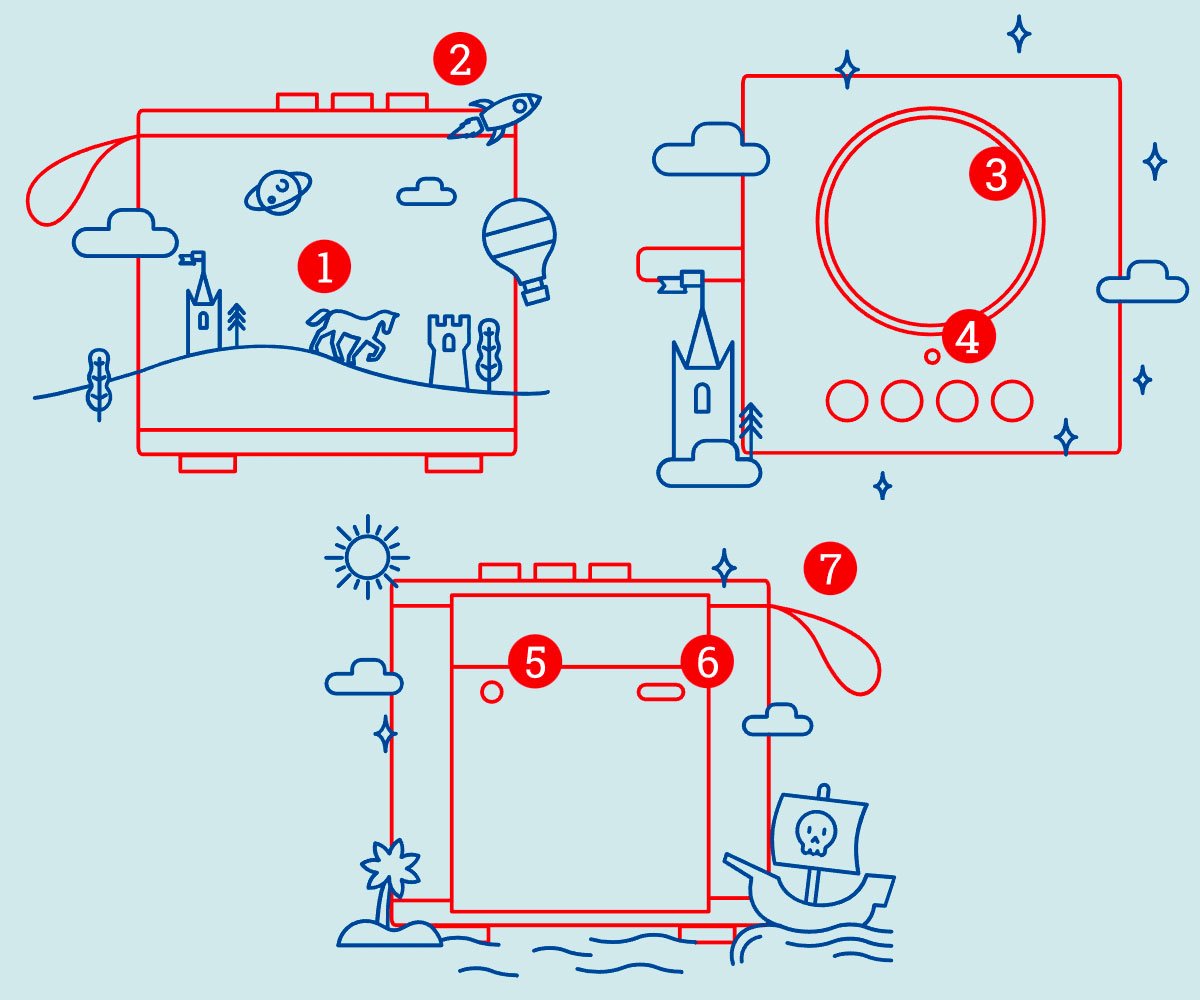 2
1
3
4
7
5
6